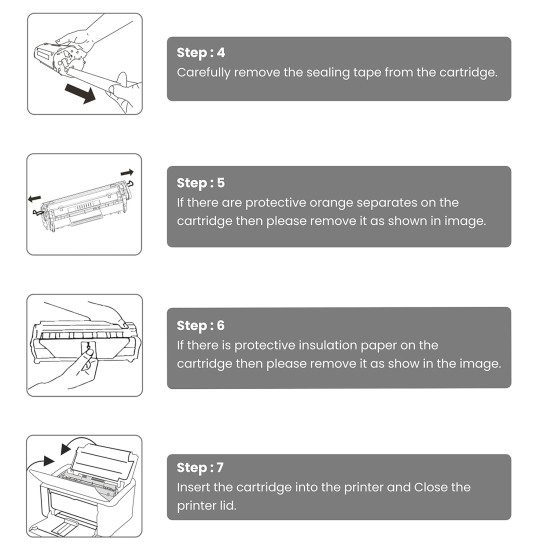 Step : 4
Carefully remove the sealing tape from the cartridge.

Step : 5
If there are protective orange separates on the cartridge then please remove it as shown in image.

Step : 6
If there is protective insulation paper on the cartridge then please remove it as show in the image.

Step : 7
Insert the cartridge into the printer and Close the printer lid.