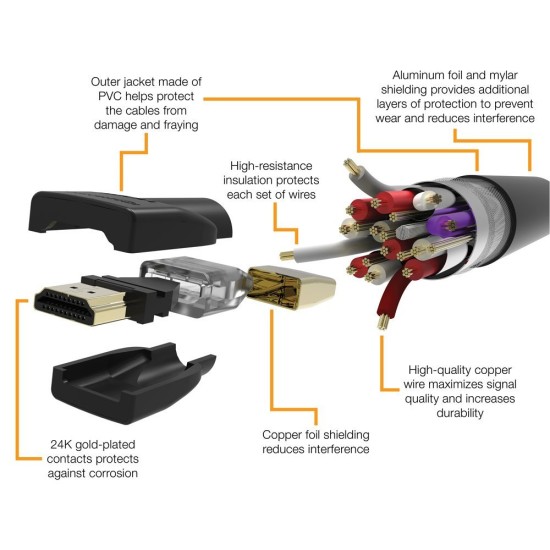 Outer jacket made of PVC helps protect the cables from damage and fraying

Aluminum foil and mylar shielding provides additional layers of protection to prevent wear and reduces interference

High-resistance insulation protects each set of wires

High-quality copper wire maximizes signal quality and increases durability

Copper foil shielding reduces interference

24K gold-plated contacts protects against corrosion